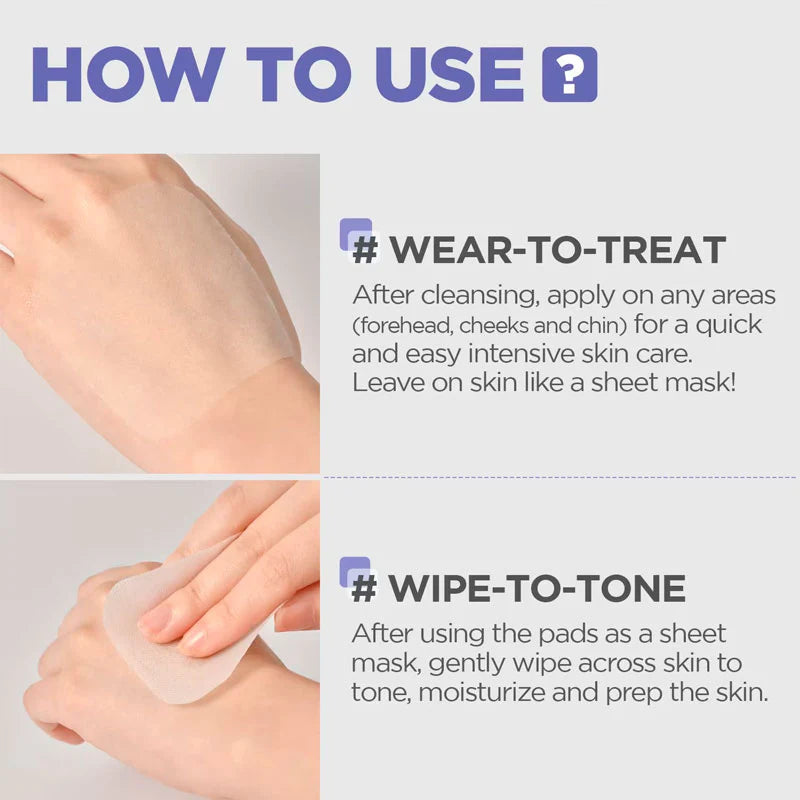 HOW TO USE ?

# WEAR-TO-TREAT

After cleansing, apply on any areas (forehead, cheeks and chin) for a quick and easy intensive skin care. Leave on skin like a sheet mask!

# WIPE-TO-TONE

After using the pads as a sheet mask, gently wipe across skin to tone, moisturize and prep the skin.